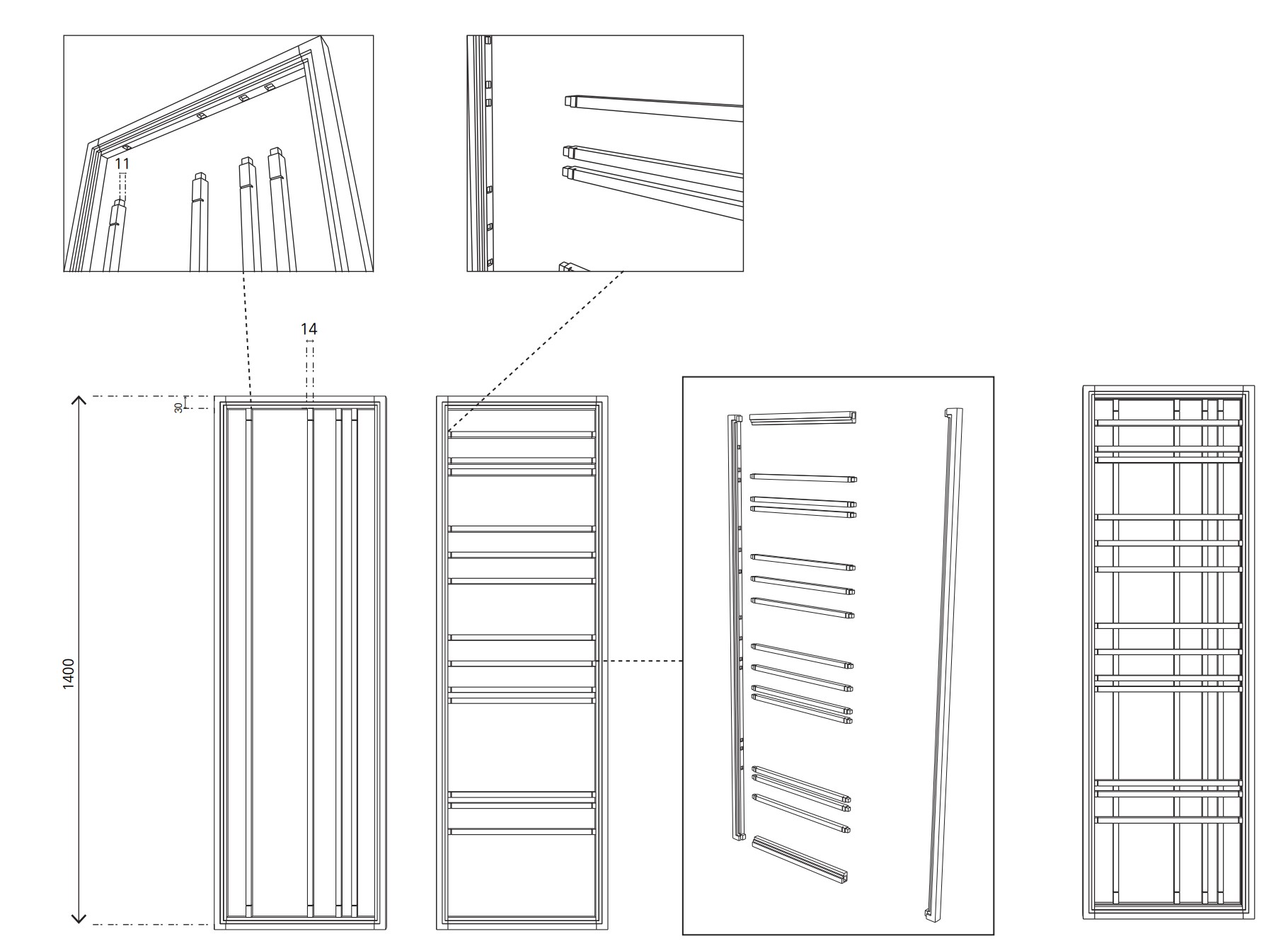 11

14

30

1400